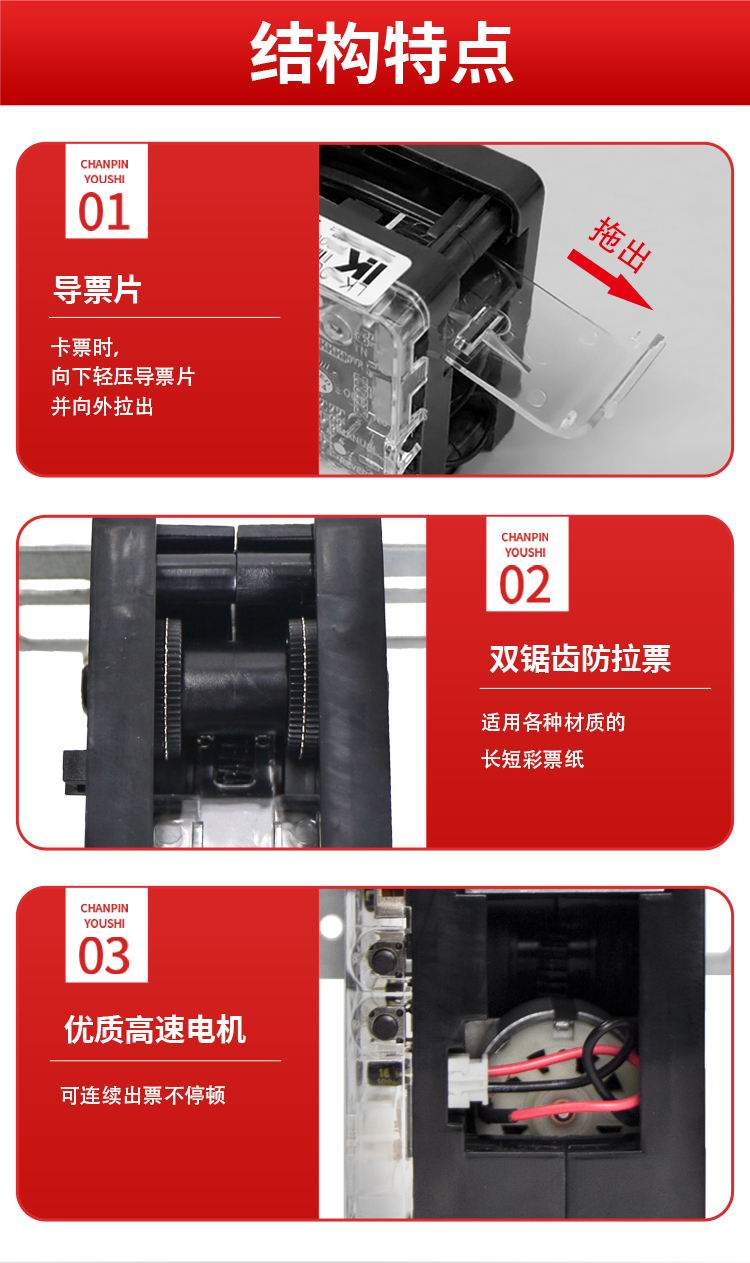 结构特点

CHANPIN
YOUSHI
01

导票片

卡票时，
向下轻压导票片
并向外拉出

拖出

CHANPIN
YOUSHI
02

双锯齿防拉票

适用各种材质的
长短彩票纸

CHANPIN
YOUSHI
03

优质高速电机

可连续出票不停顿